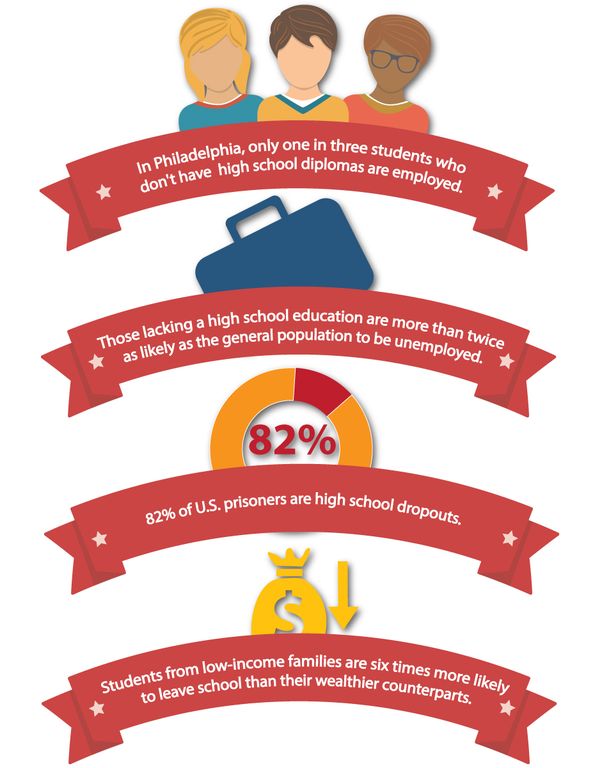 In Philadelphia, only one in three students who don't have high school diplomas are employed.

Those lacking a high school education are more than twice as likely as the general population to be unemployed.

82%

82% of U.S. prisoners are high school dropouts.

$

Students from low-income families are six times more likely to leave school than their wealthier counterparts.